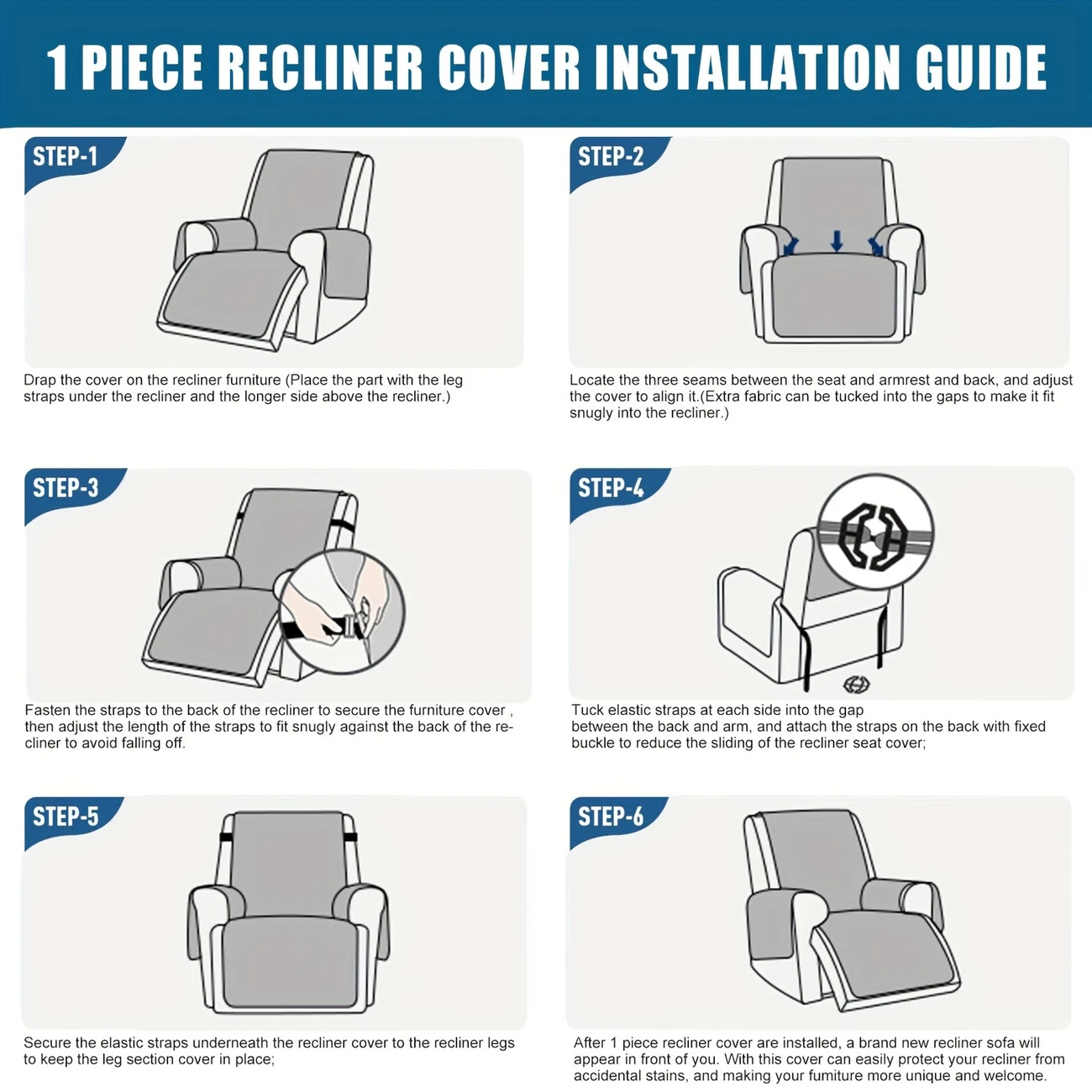 1 PIECE RECLINER COVER INSTALLATION GUIDE

STEP-1

Drap the cover on the recliner furniture (Place the part with the leg straps under the recliner and the longer side above the recliner.)

STEP-2

Locate the three seams between the seat and armrest and back, and adjust the cover to align it.(Extra fabric can be tucked into the gaps to make it fit snugly into the recliner.)

STEP-3

Fasten the straps to the back of the recliner to secure the furniture cover , then adjust the length of the straps to fit snugly against the back of the recliner to avoid falling off.

STEP-4

Tuck elastic straps at each side into the gap between the back and arm, and attach the straps on the back with fixed buckle to reduce the sliding of the recliner seat cover;

STEP-5

Secure the elastic straps underneath the recliner cover to the recliner legs to keep the leg section cover in place;

STEP-6

After 1 piece recliner cover are installed, a brand new recliner sofa will appear in front of you. With this cover can easily protect your recliner from accidental stains, and making your furniture more unique and welcome.