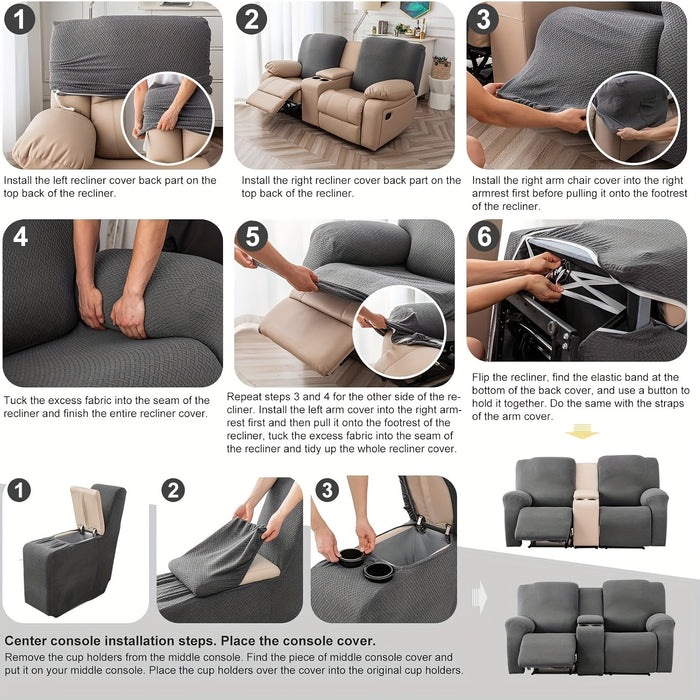 1

Install the left recliner cover back part on the top back of the recliner.

2

Install the right recliner cover back part on the top back of the recliner.

3

Install the right arm chair cover into the right armrest first before pulling it onto the footrest of the recliner.

4

Tuck the excess fabric into the seam of the recliner and finish the entire recliner cover.

5

Repeat steps 3 and 4 for the other side of the recliner. Install the left arm cover into the right armrest first and then pull it onto the footrest of the recliner, tuck the excess fabric into the seam of the recliner and tidy up the whole recliner cover.

6

Flip the recliner, find the elastic band at the bottom of the back cover, and use a button to hold it together. Do the same with the straps of the arm cover.

1

2

3

Center console installation steps. Place the console cover.

Remove the cup holders from the middle console. Find the piece of middle console cover and put it on your middle console. Place the cup holders over the cover into the original cup holders.