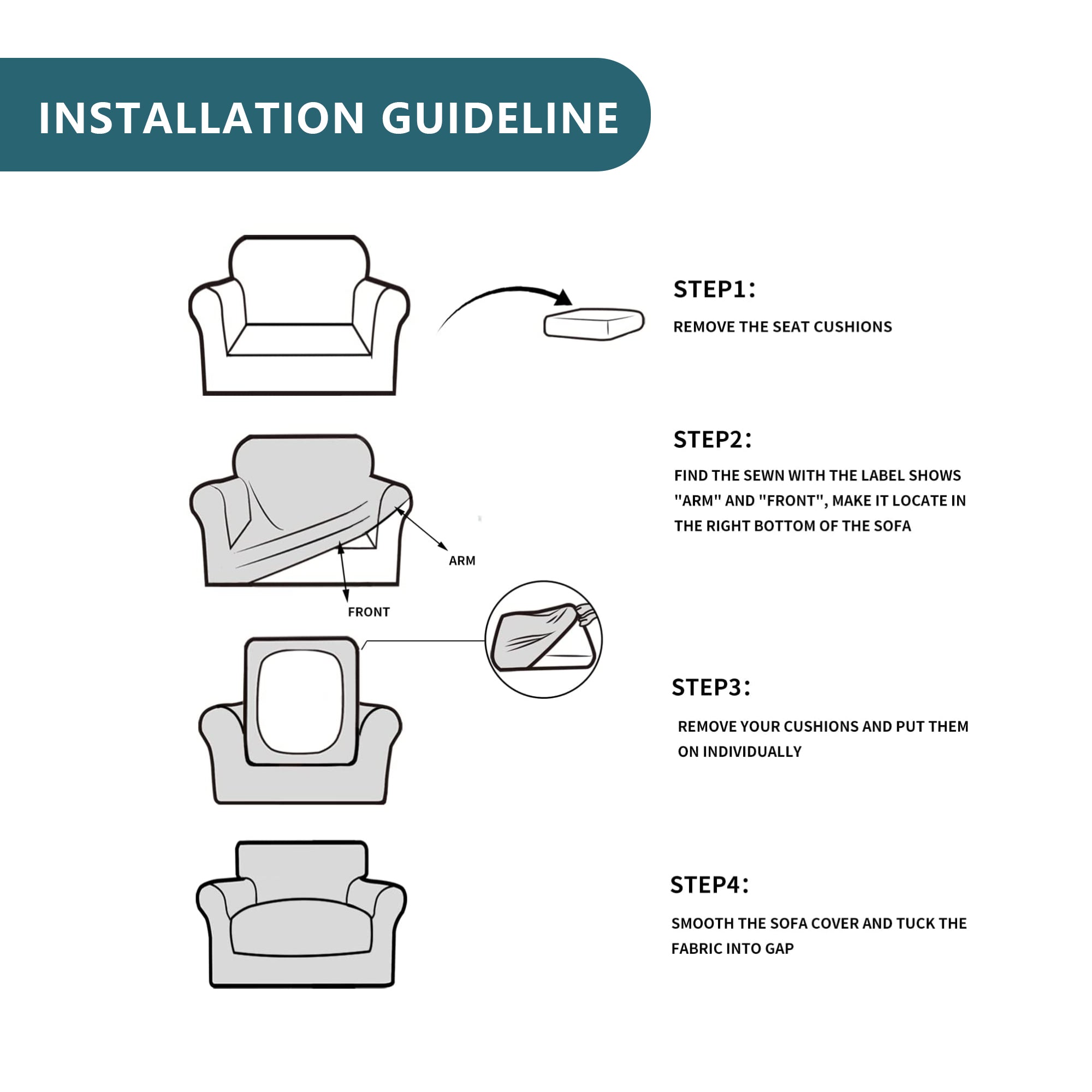 INSTALLATION GUIDELINE

STEP1:

REMOVE THE SEAT CUSHIONS

STEP2:

FIND THE SEWN WITH THE LABEL SHOWS "ARM" AND "FRONT", MAKE IT LOCATE IN THE RIGHT BOTTOM OF THE SOFA

ARM

FRONT

STEP3:

REMOVE YOUR CUSHIONS AND PUT THEM ON INDIVIDUALLY

STEP4:

SMOOTH THE SOFA COVER AND TUCK THE FABRIC INTO GAP